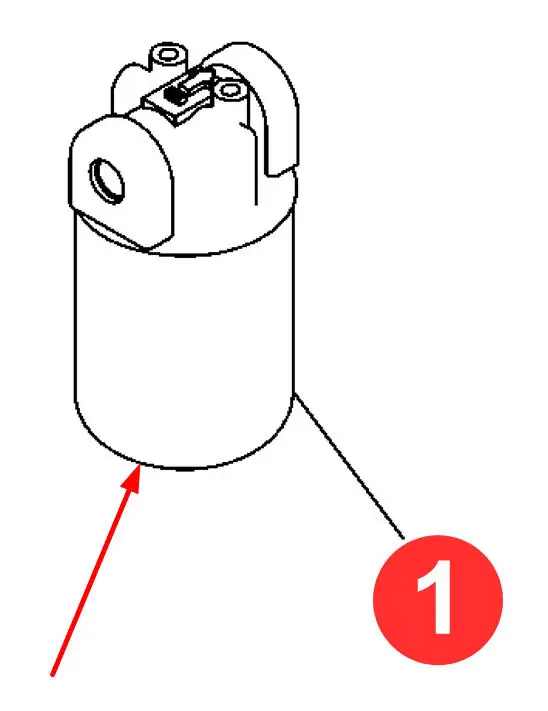 1