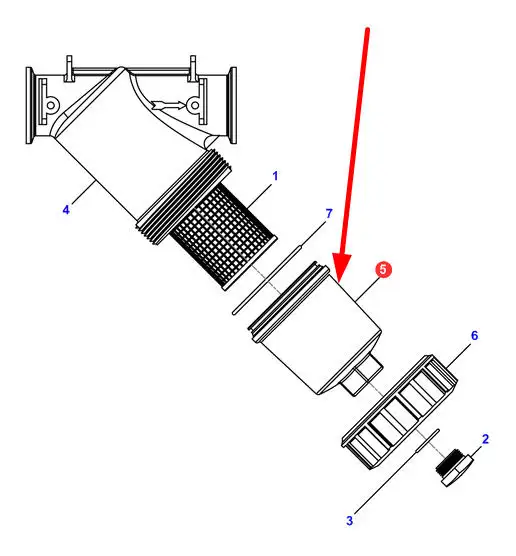 1
4
7
5
6
2
3