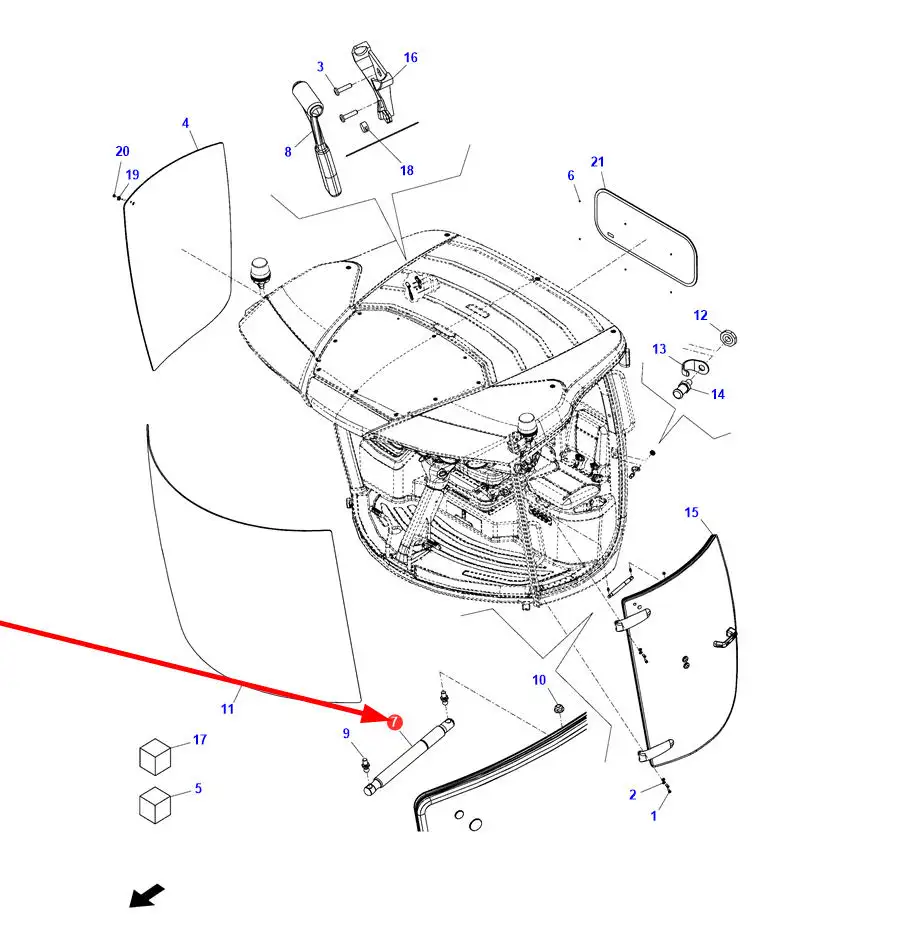 3
16
8
18
4
20
19
6
21
12
13
14
15
11
10
7
9
17
5
2
1