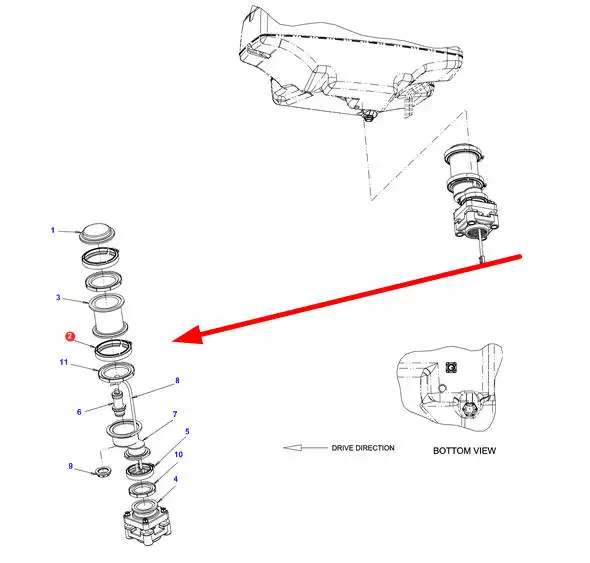 1
3
2
11
8
6
7
5
10
9
4
DRIVE DIRECTION
BOTTOM VIEW