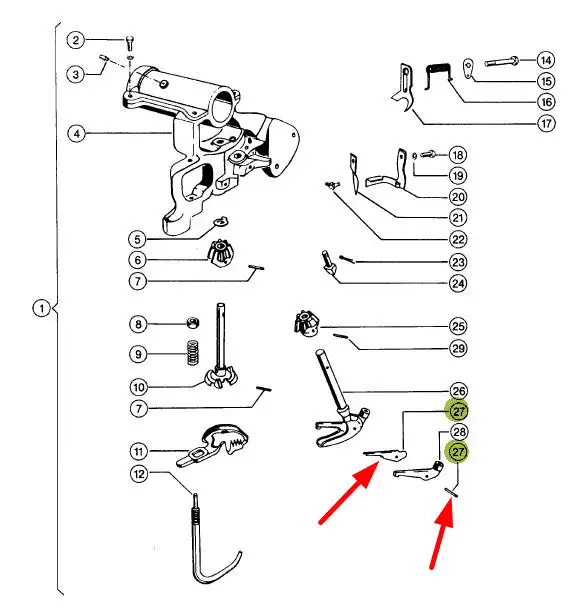 1
2
3
4
5
6
7
8
9
10
7
11
12
14
15
16
17
18
19
20
21
22
23
24
25
29
26
27
28
27