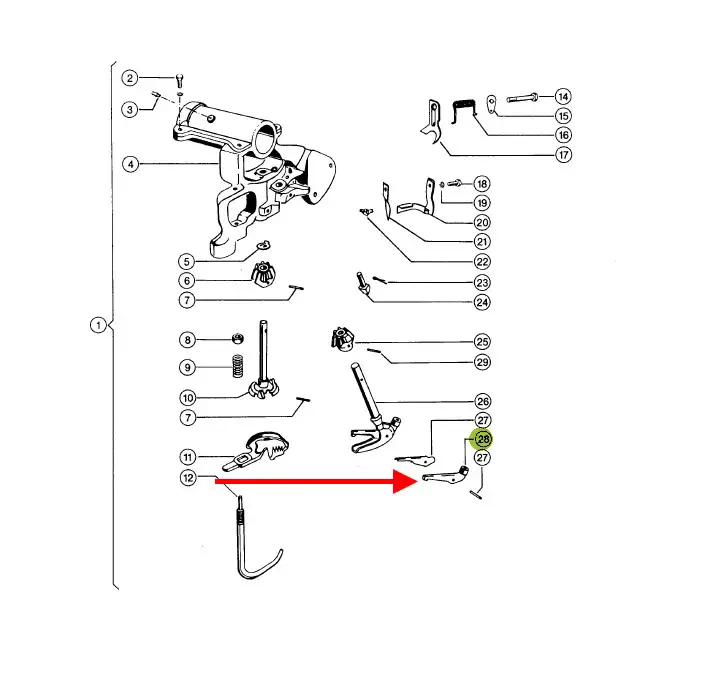 2
3
4
5
6
7
1
8
9
10
7
11
12
14
15
16
17
18
19
20
21
22
23
24
25
29
26
27
28
27