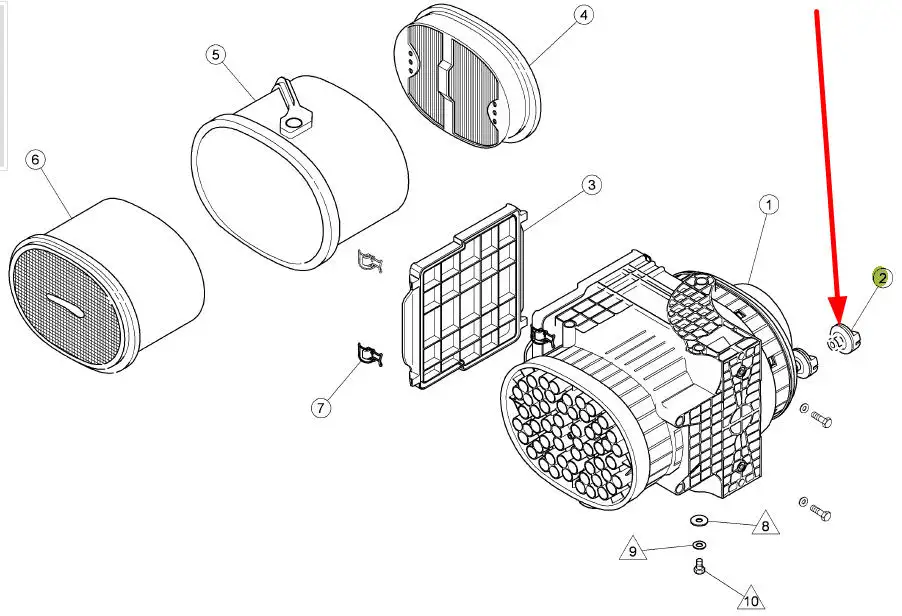 4
5
6
3
1
2
7
8
9
10