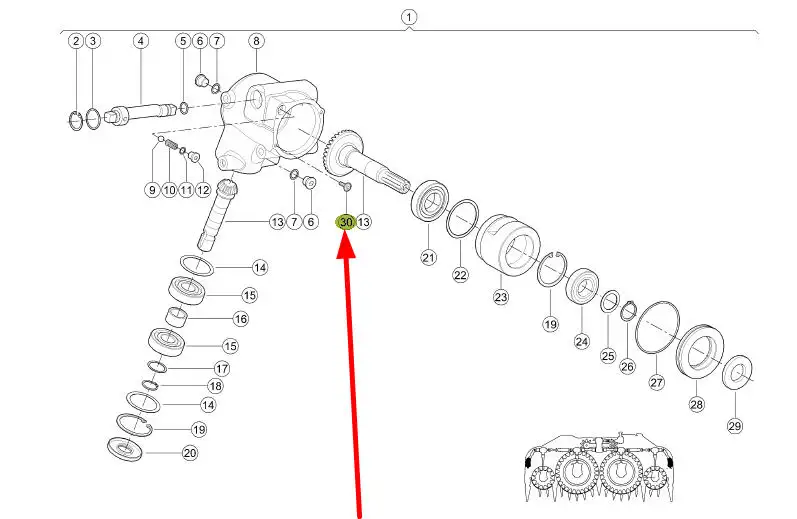 1
2 3 4 5 6 7 8
9 10 11 12
13 7 6
30 13
14
15
16
15
17
18
14
19
20
21
22
23
19
24
25
26
27
28
29