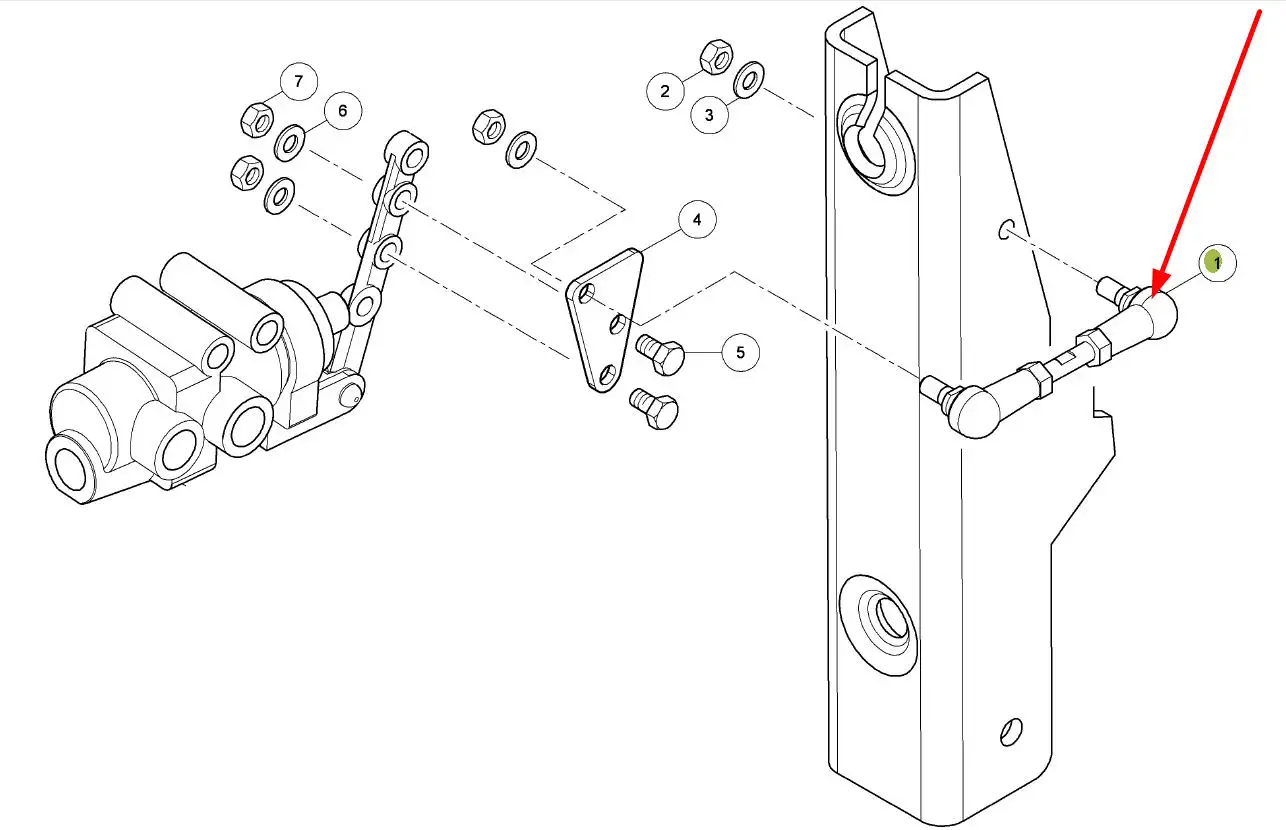 7
6
2
3
4
1
5