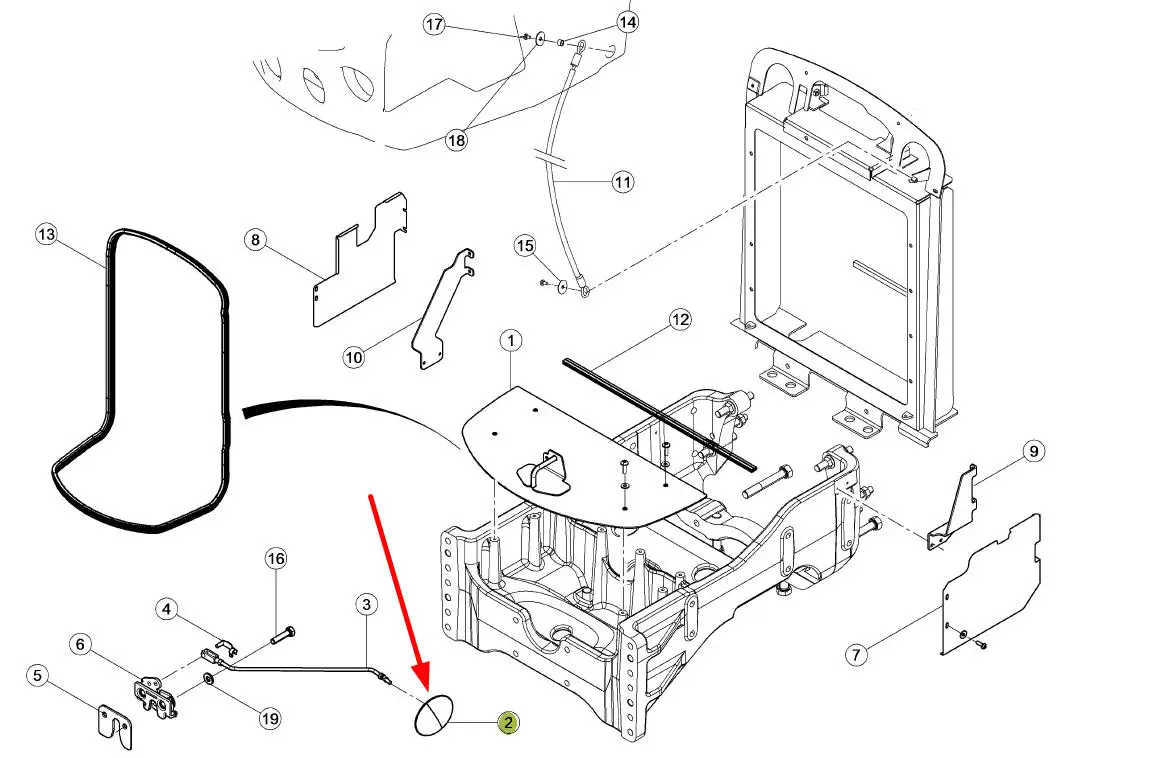 17
14
18
11
13
8
15
10
12
1
9
16
4
3
6
5
19
2
7