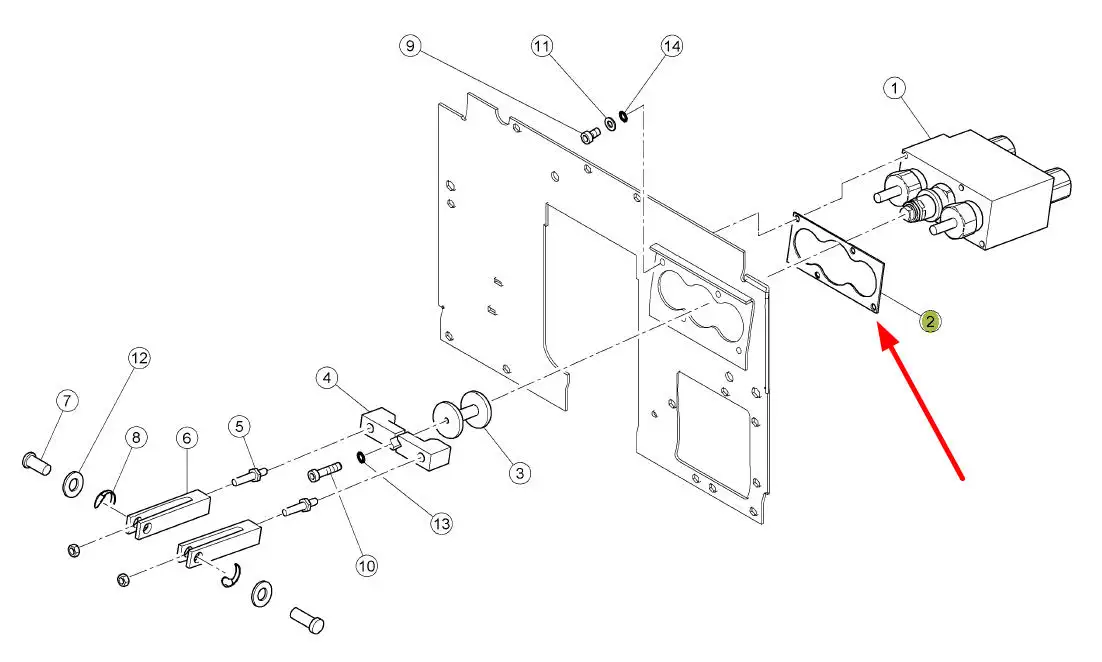 9
11
14
1
2
12
7
8
6
5
4
3
13
10