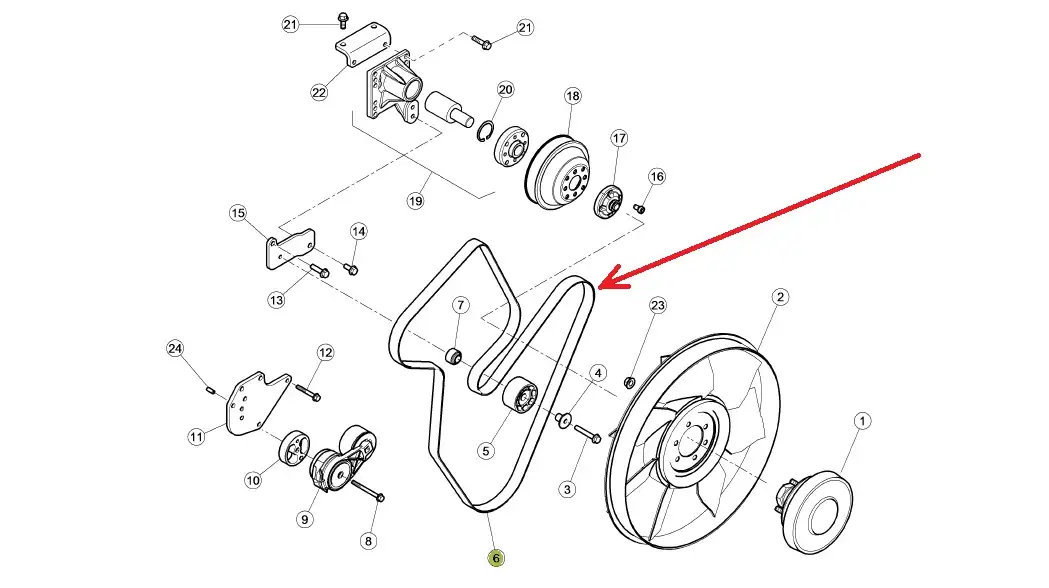 21
21
22
20
18
17
16
19
15
14
13
7
23
2
24
12
4
11
5
10
3
1
9
8
6