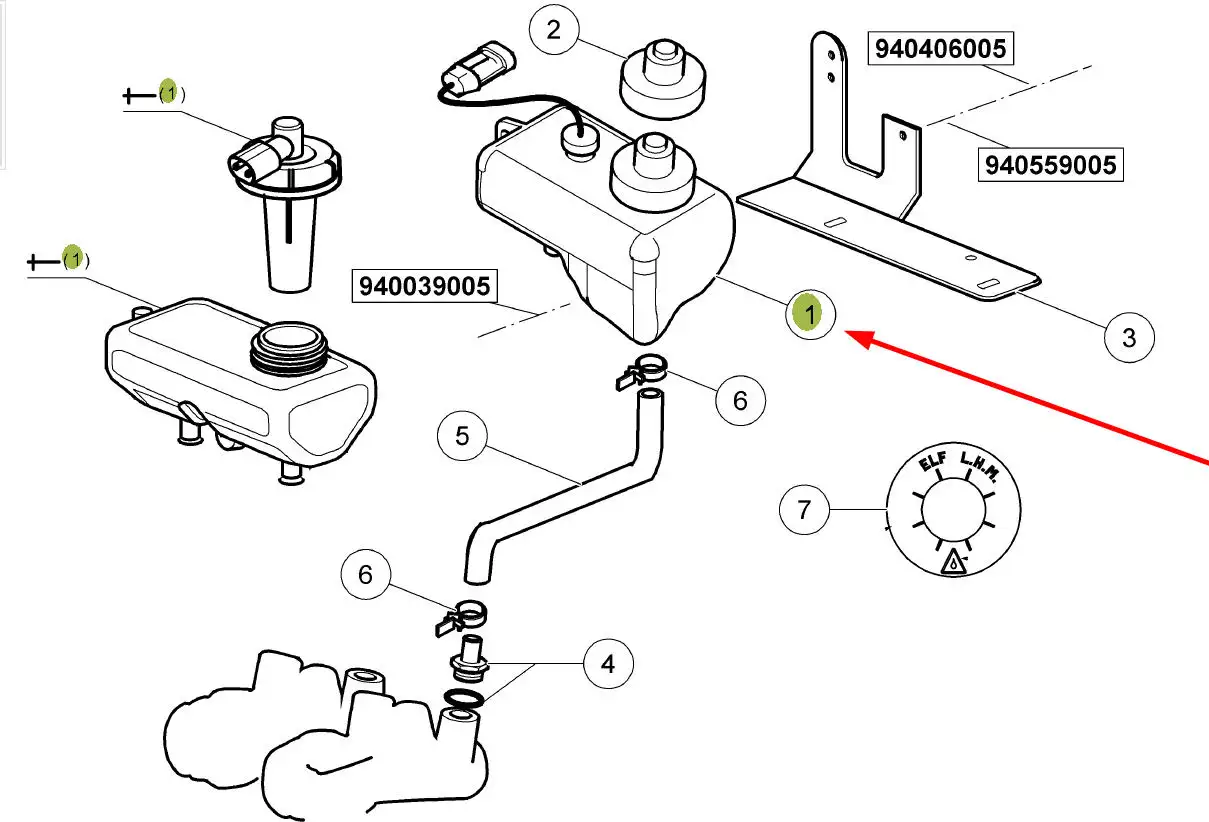 (1)

2

940406005

940559005

(1)

940039005

1

3

6

5

7

ELF L.H.M.

6

4