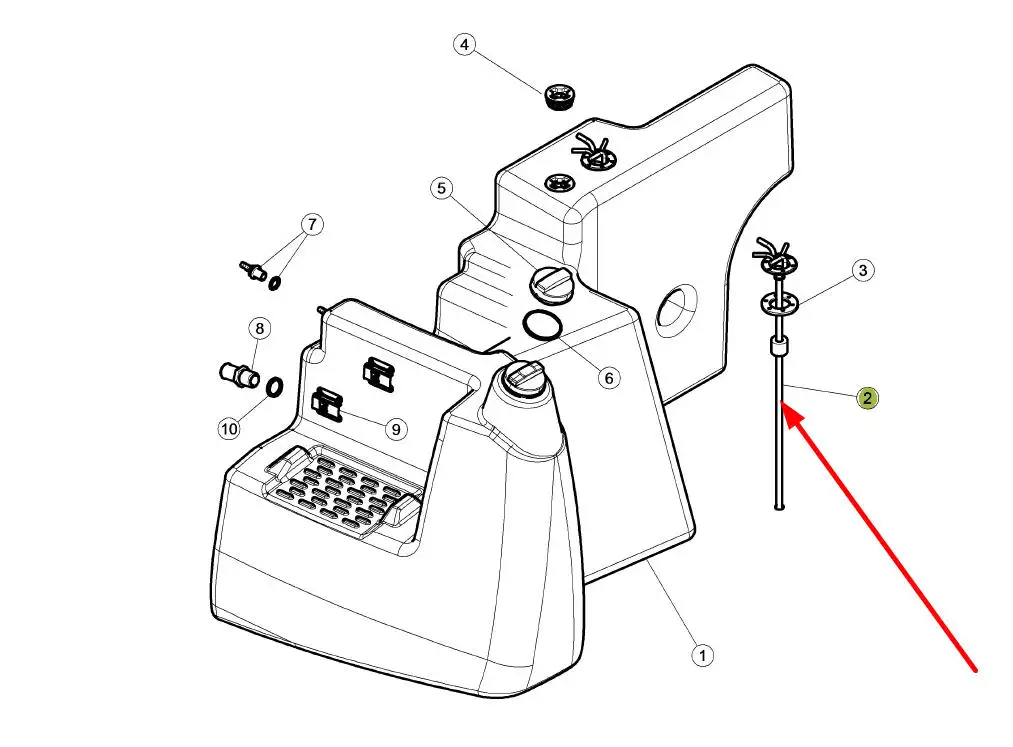 4
5
7
3
8
6
2
10
9
1