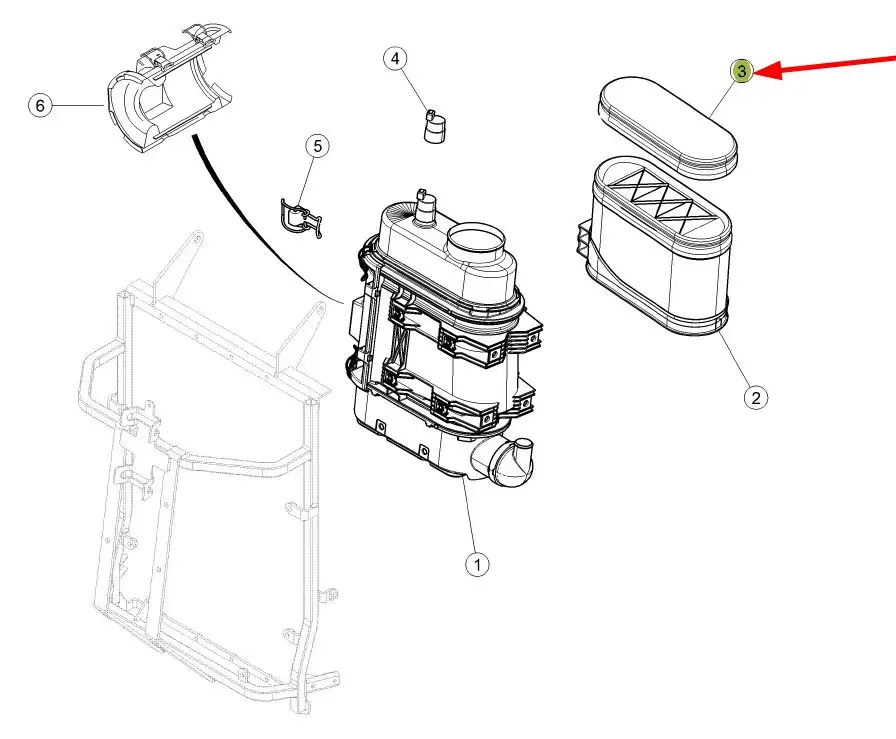 6
4
3
5
2
1