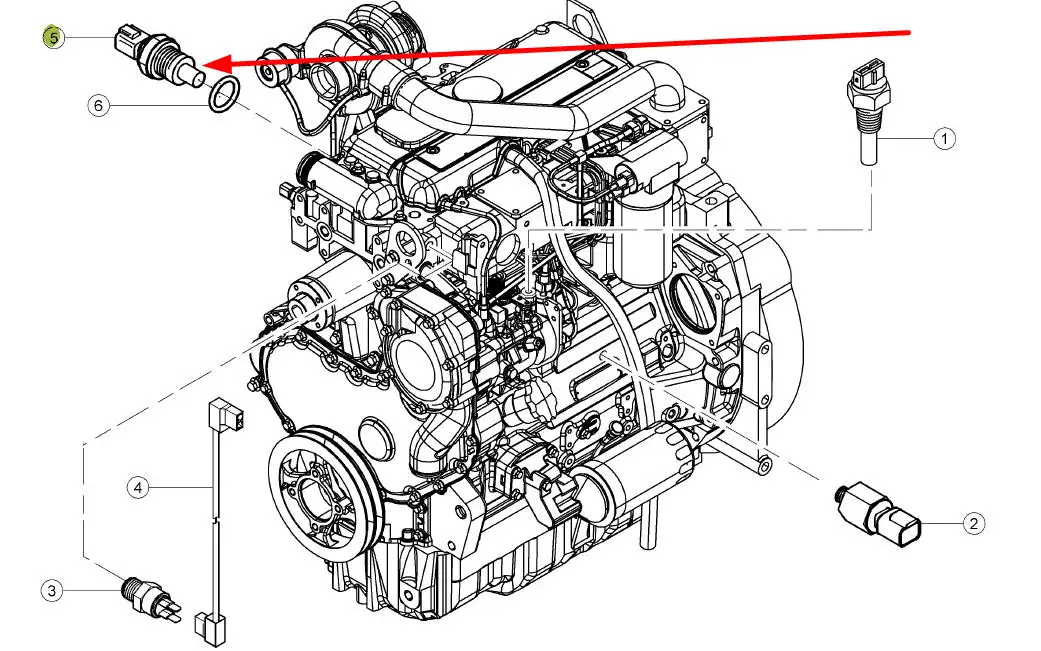 5
6
1
4
2
3