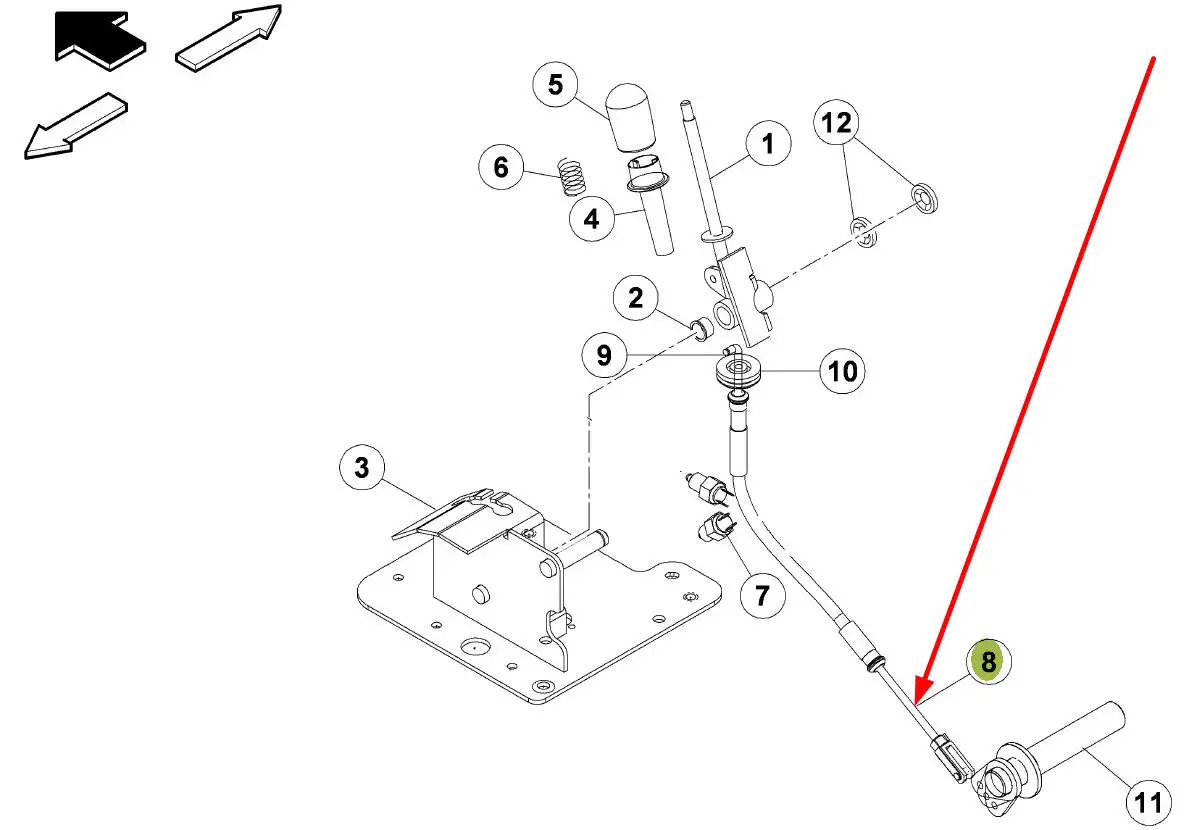 5
1
12
6
4
2
9
10
3
7
8
11