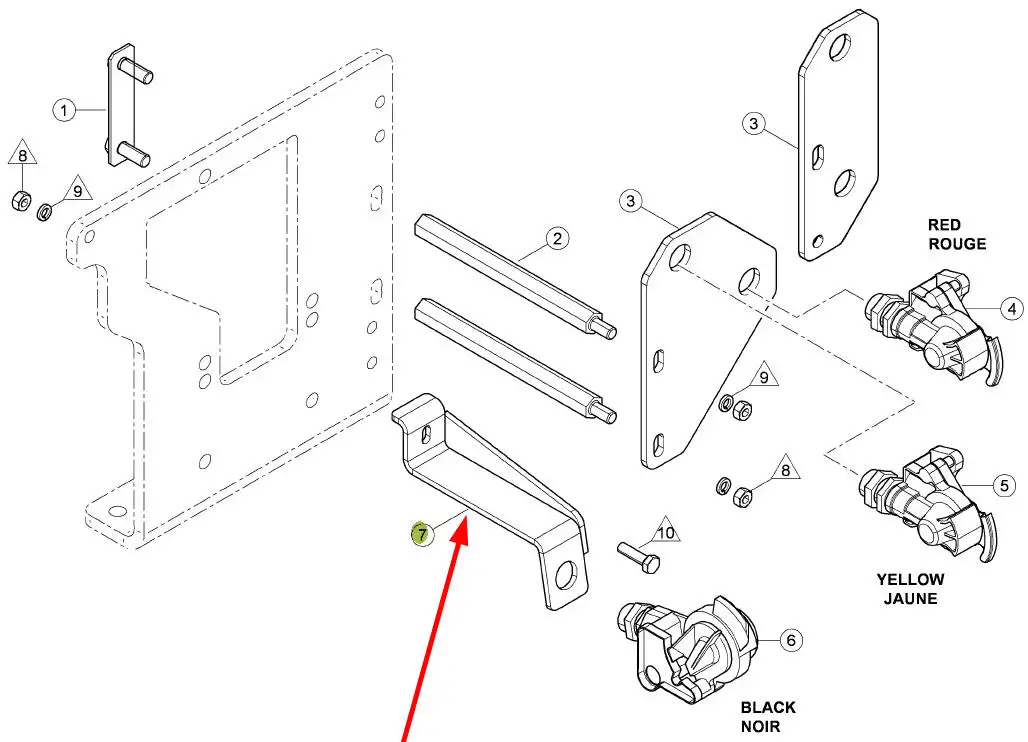 1
8
9
2
3
3
RED
ROUGE
4
9
8
5
7
10
YELLOW
JAUNE
6
BLACK
NOIR