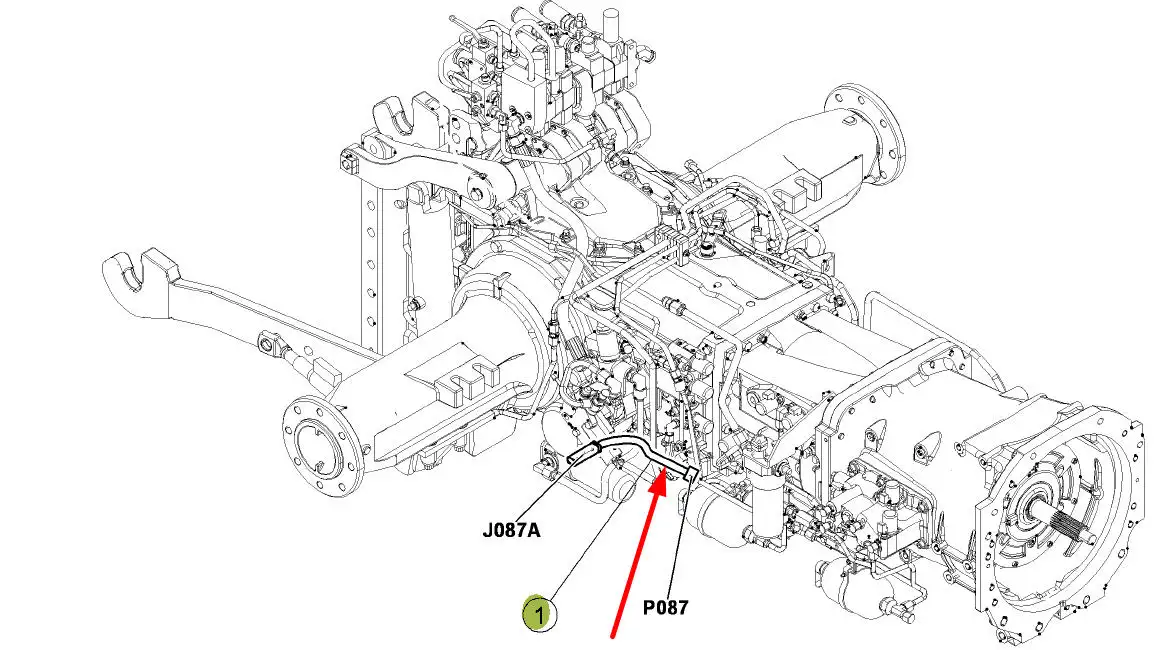 J087A

1

P087