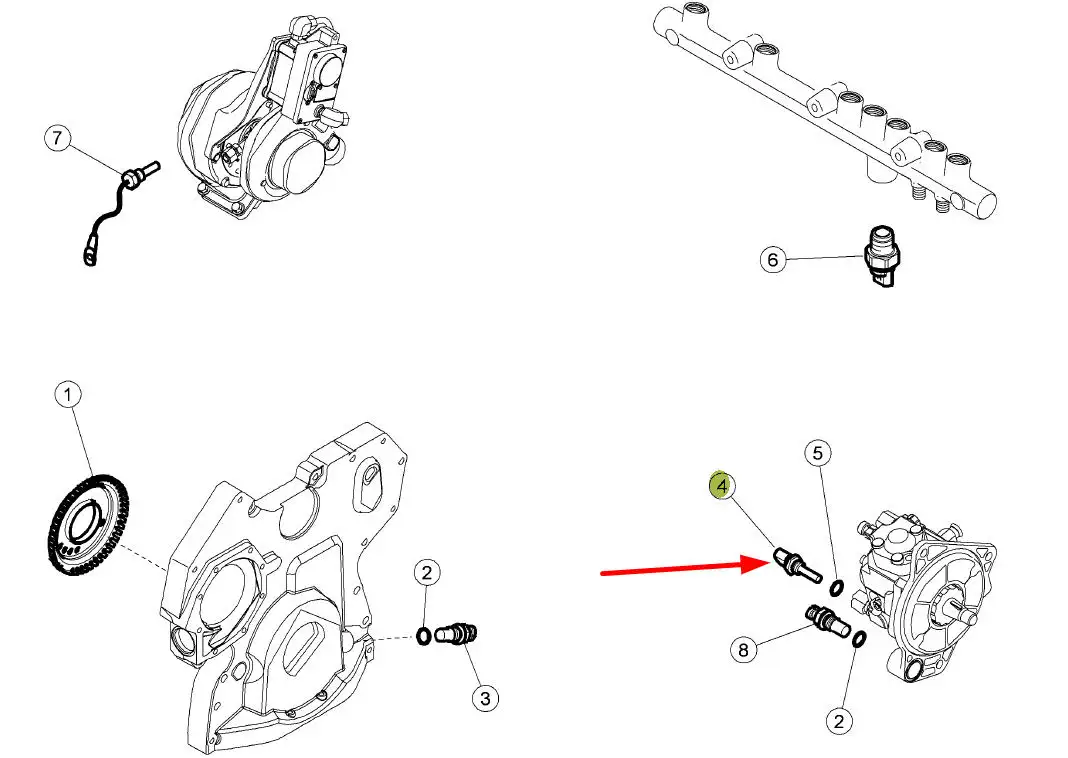 7
6
1
2
3
4
5
8
2