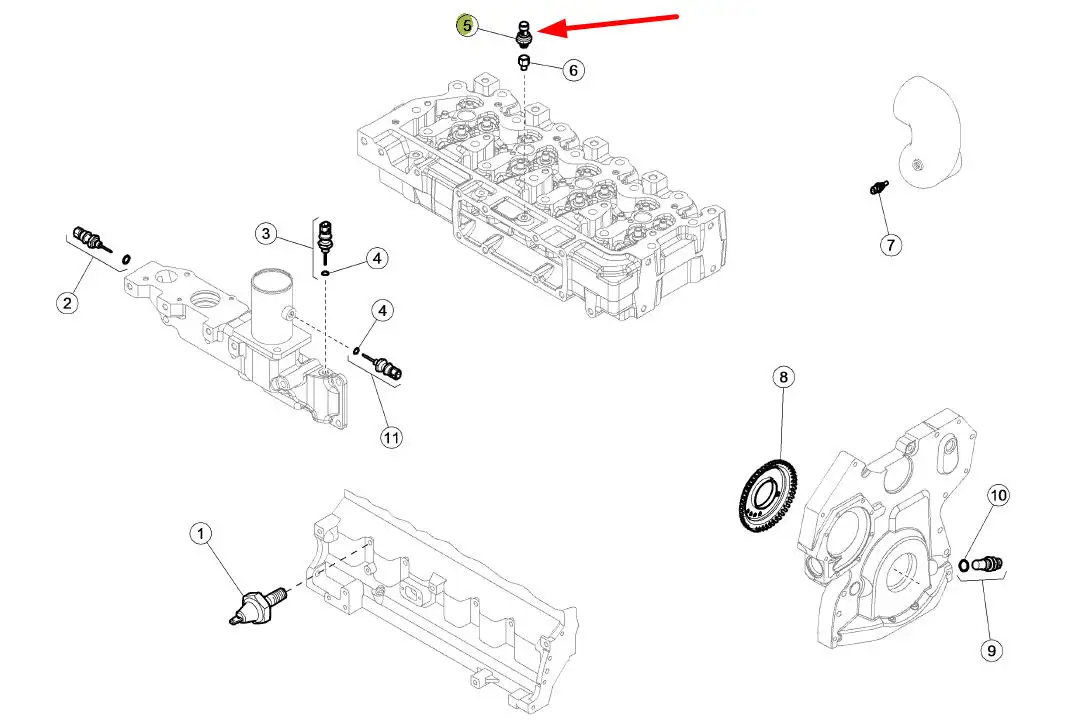 5
6
7
3
4
2
4
11
8
10
1
9