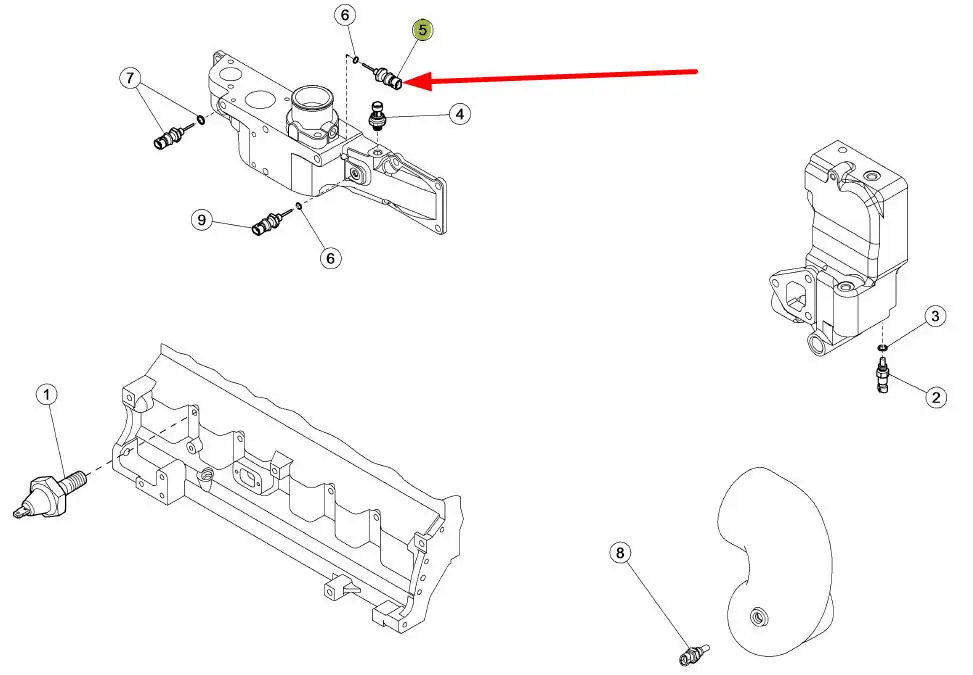 6
5
7
4
9
6
3
2
1
8