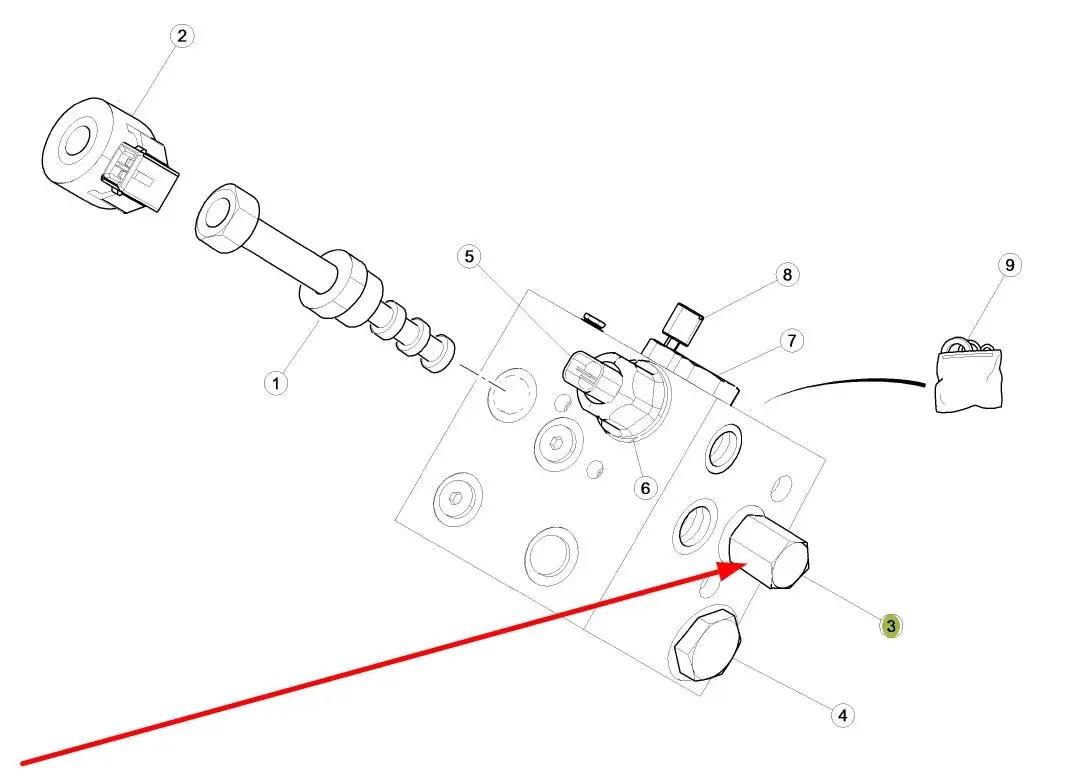 2
5
8
9
7
1
6
3
4