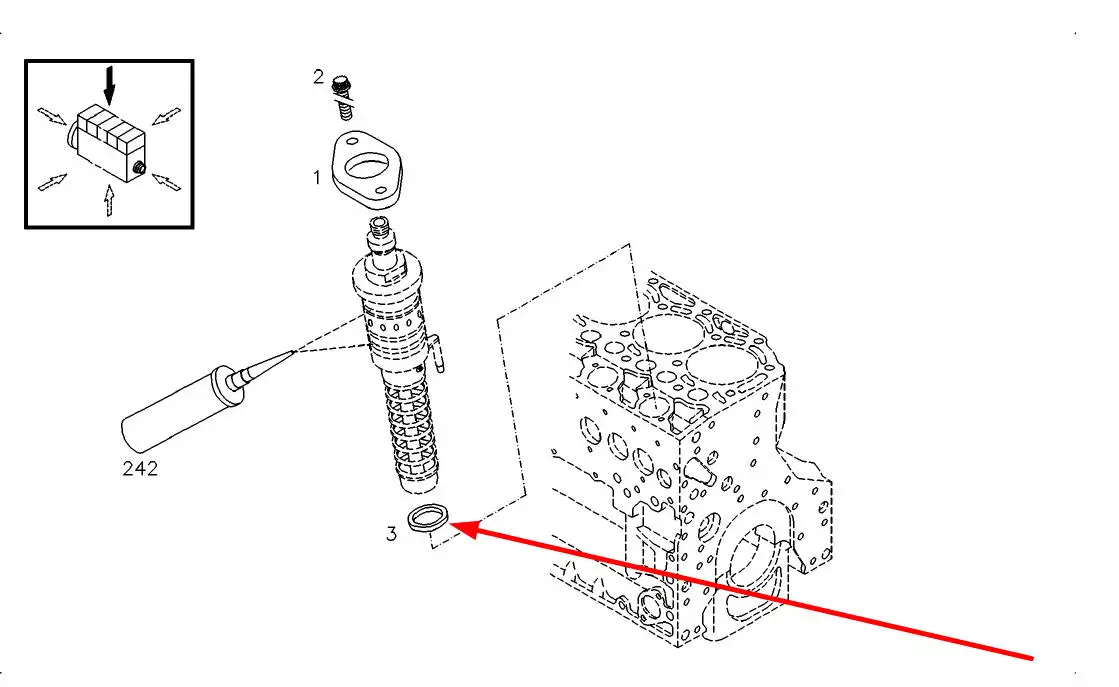 2
1
242
3