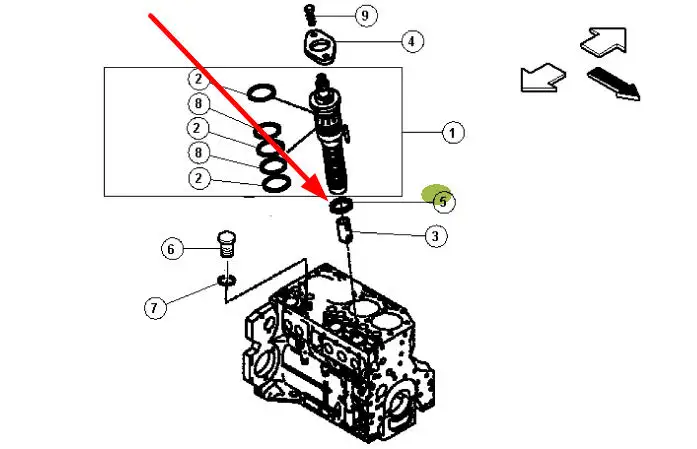 9
4
2
8
2
8
2
1
5
3
6
7