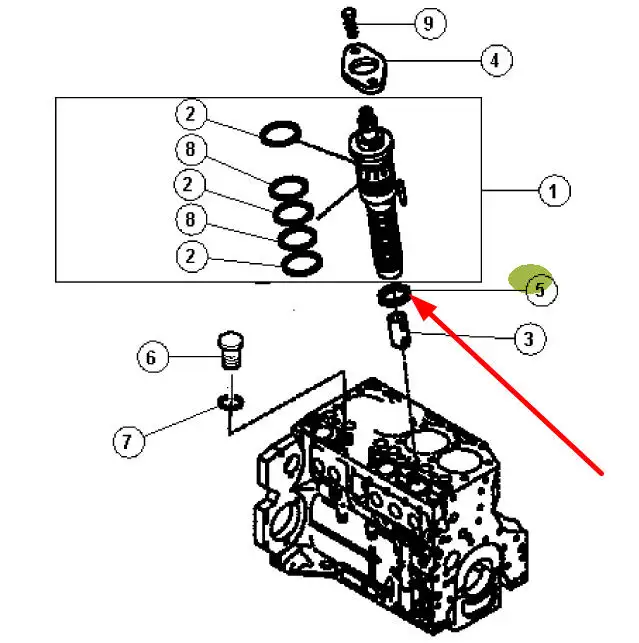 9
4
2
8
2
8
2
1
5
3
6
7