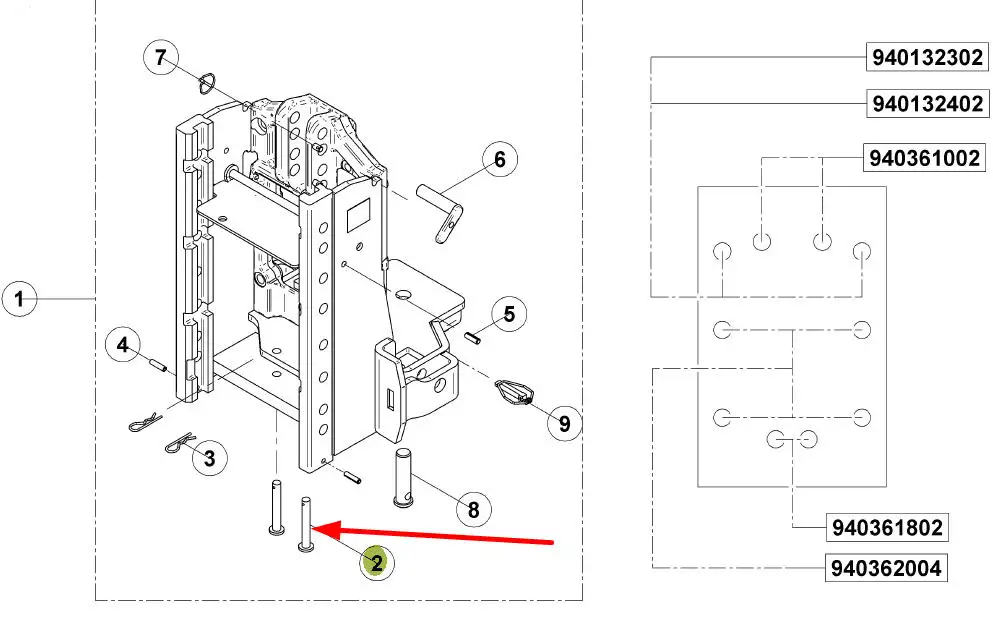 7
6
1
5
4
9
3
8
2
940132302
940132402
940361002
940361802
940362004