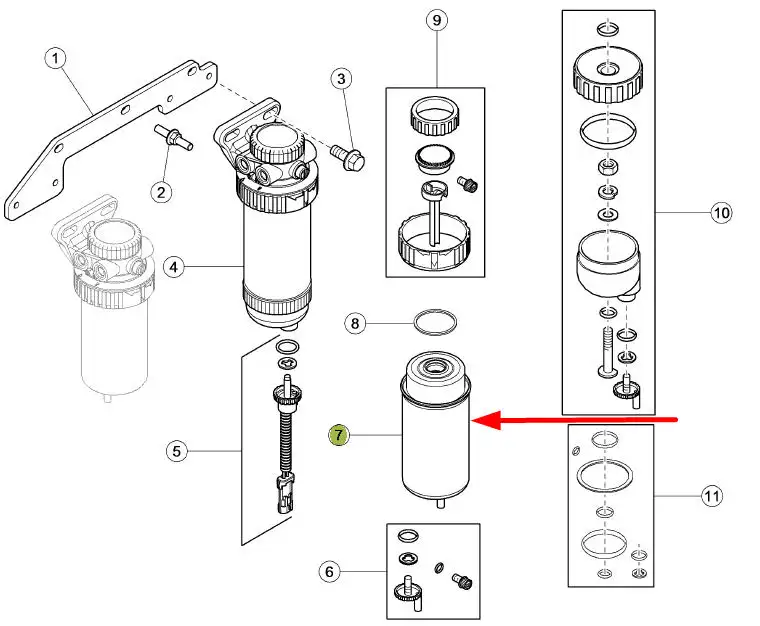 1
2
3
4
5
6
7
8
9
10
11