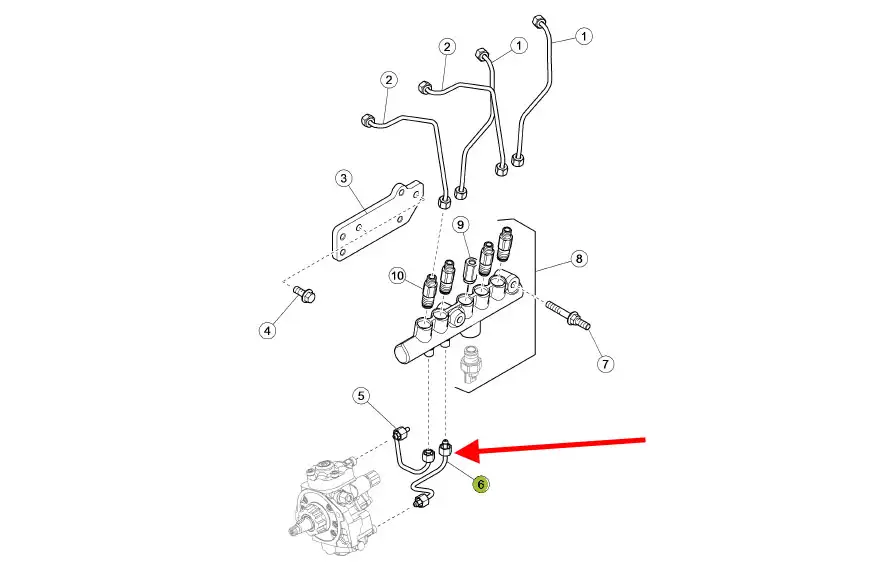 1
1
2
2
3
9
8
10
4
7
5
6