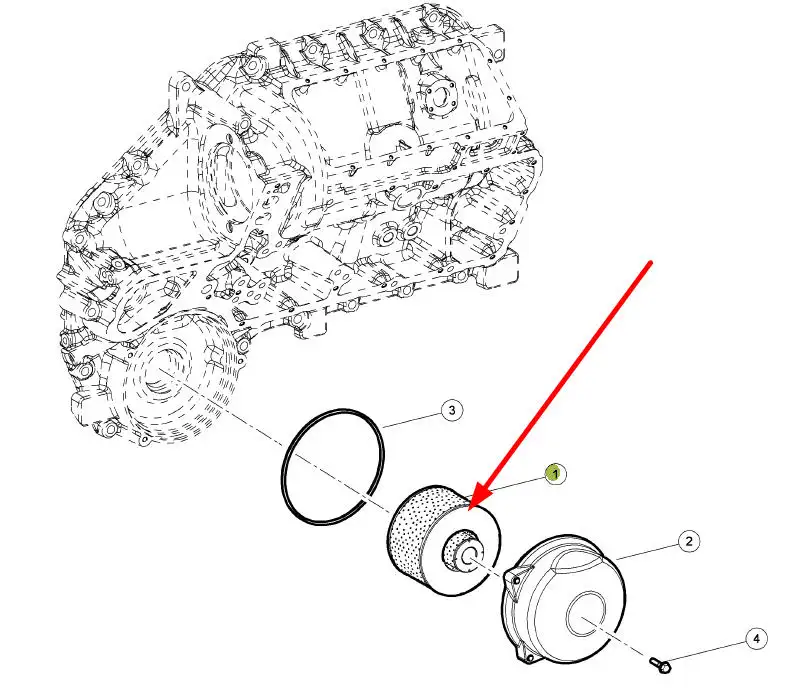 3
1
2
4