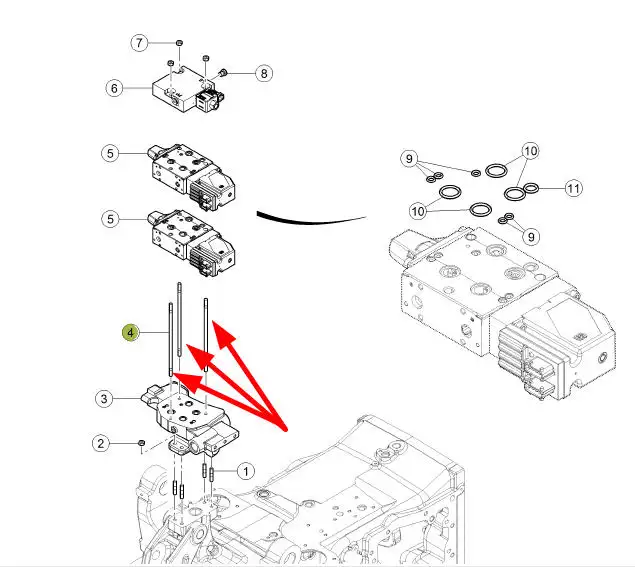 7
8
6
5
5
9
10
11
10
9
4
3
2
1