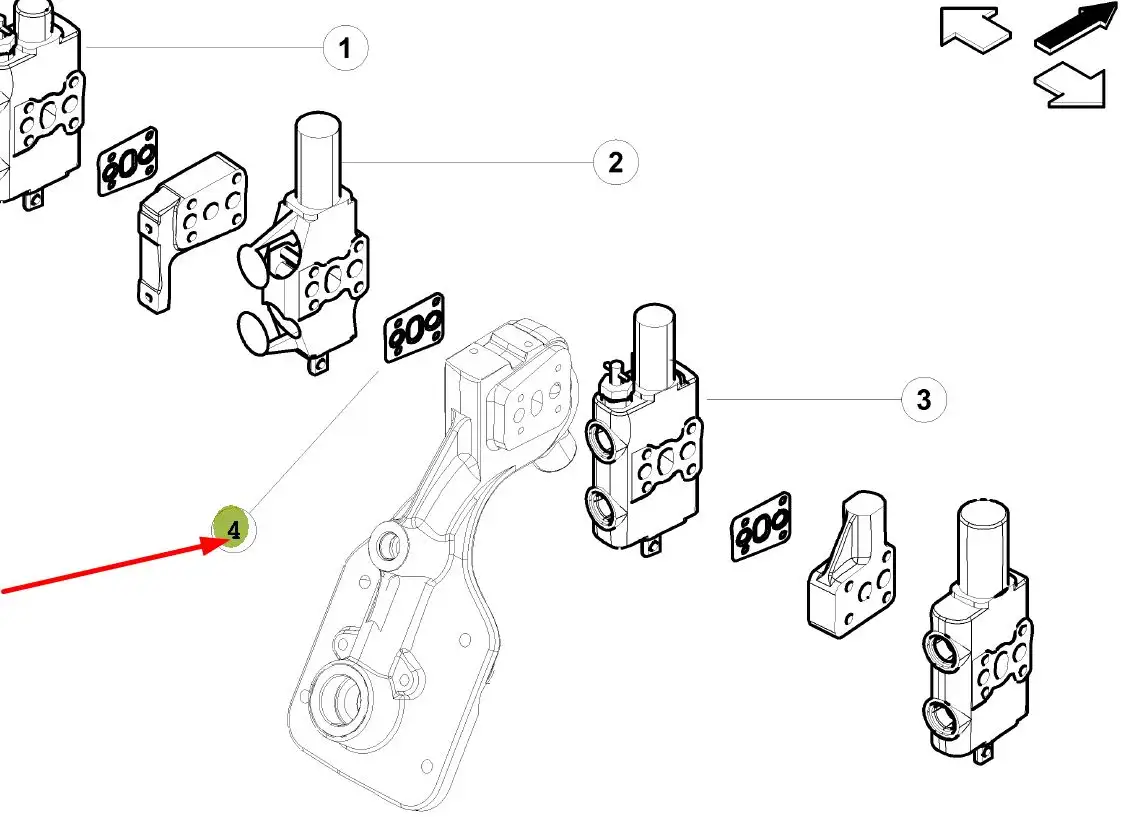 1
2
3
4