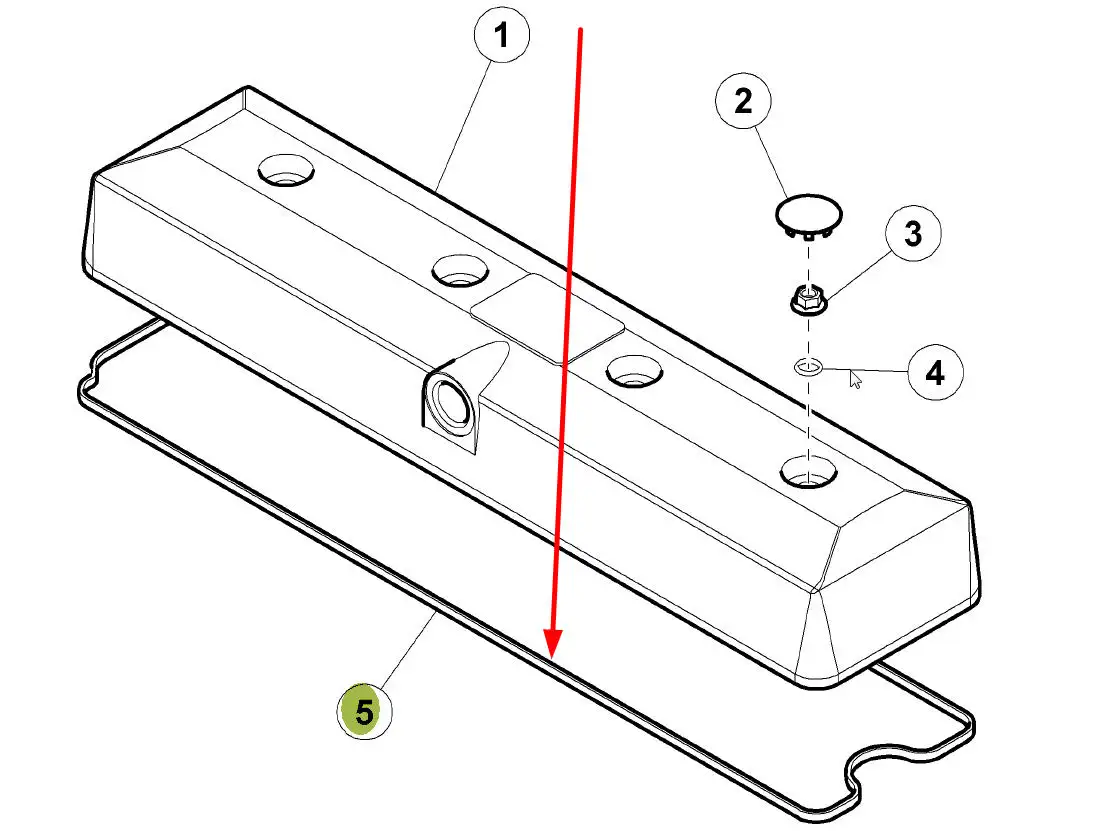 1
2
3
4
5