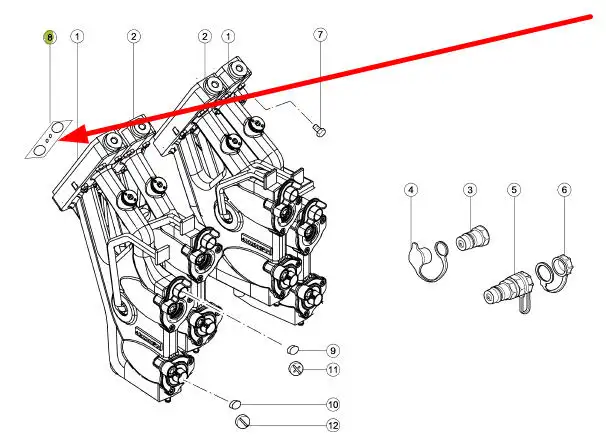 8
1
2
2
1
7
4
3
5
6
9
11
10
12