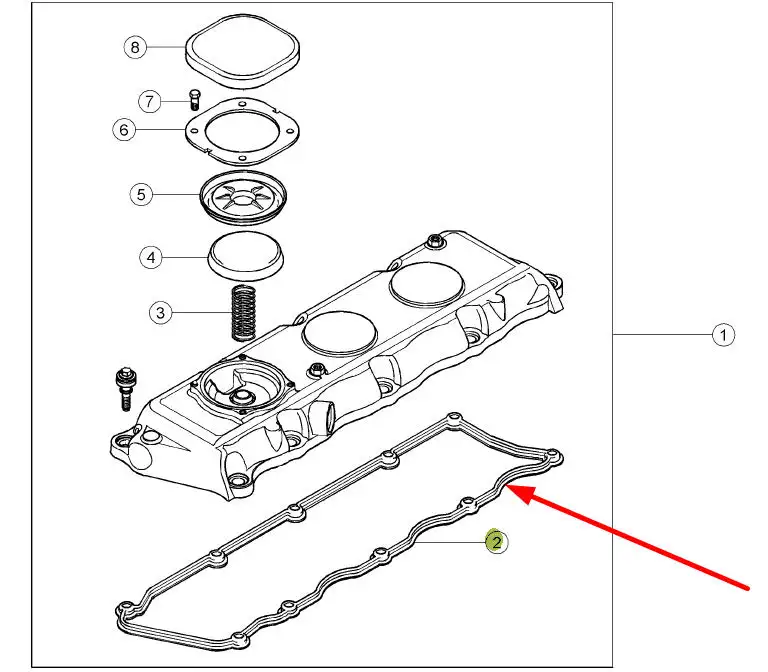 8
7
6
5
4
3
1
2