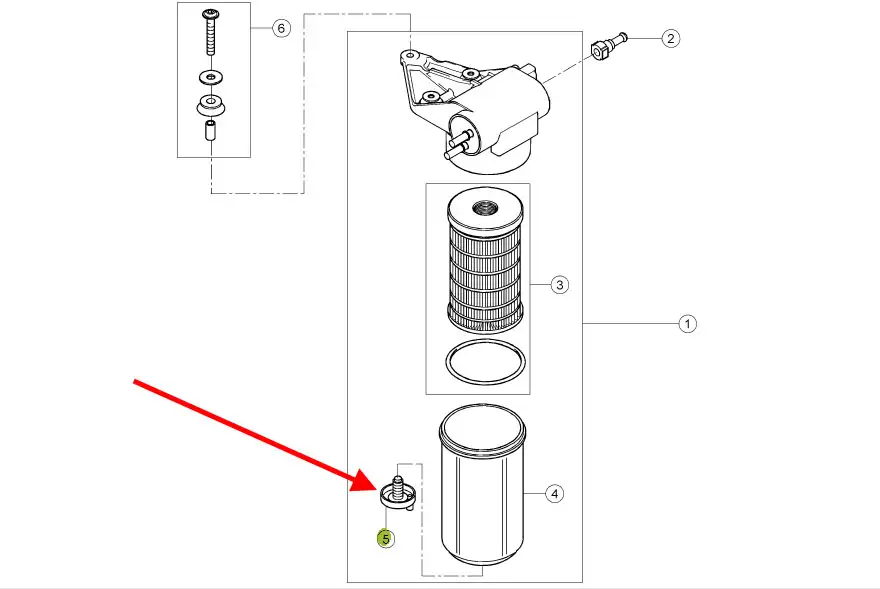 6
2
3
1
4
5