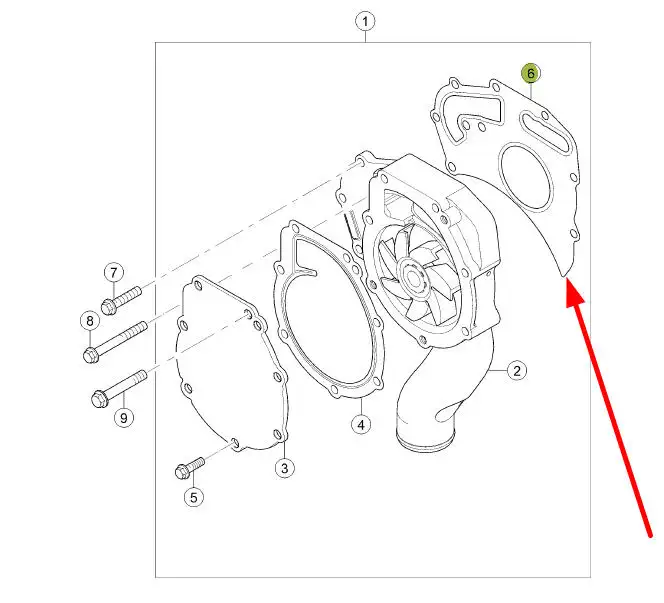 1
6
7
8
9
2
4
3
5