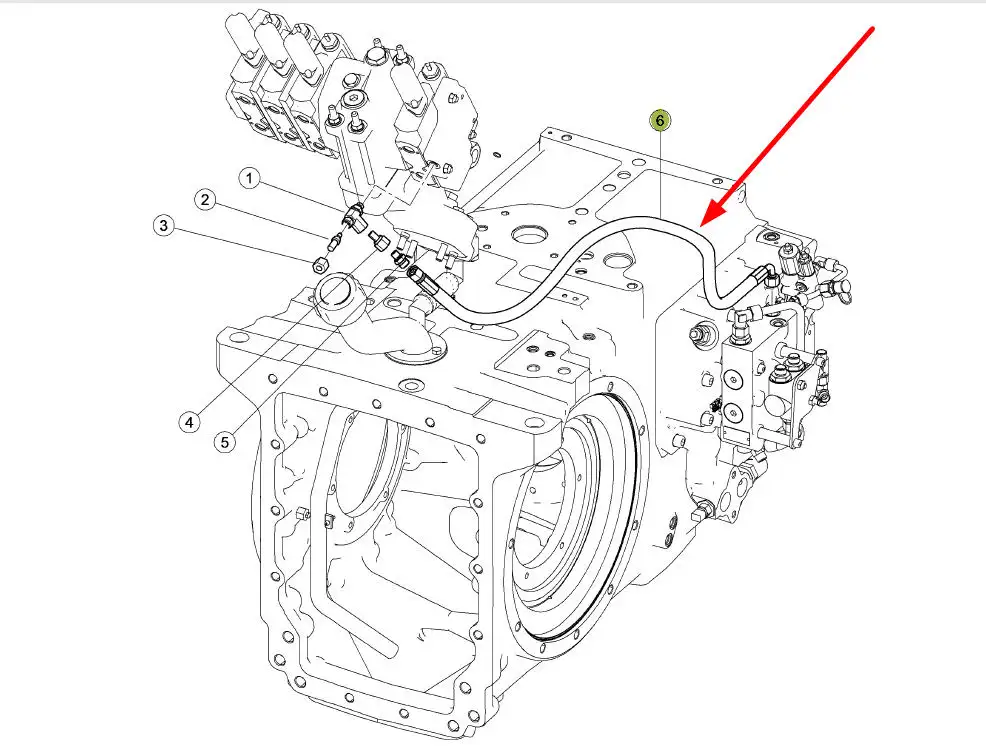 6
1
2
3
4
5