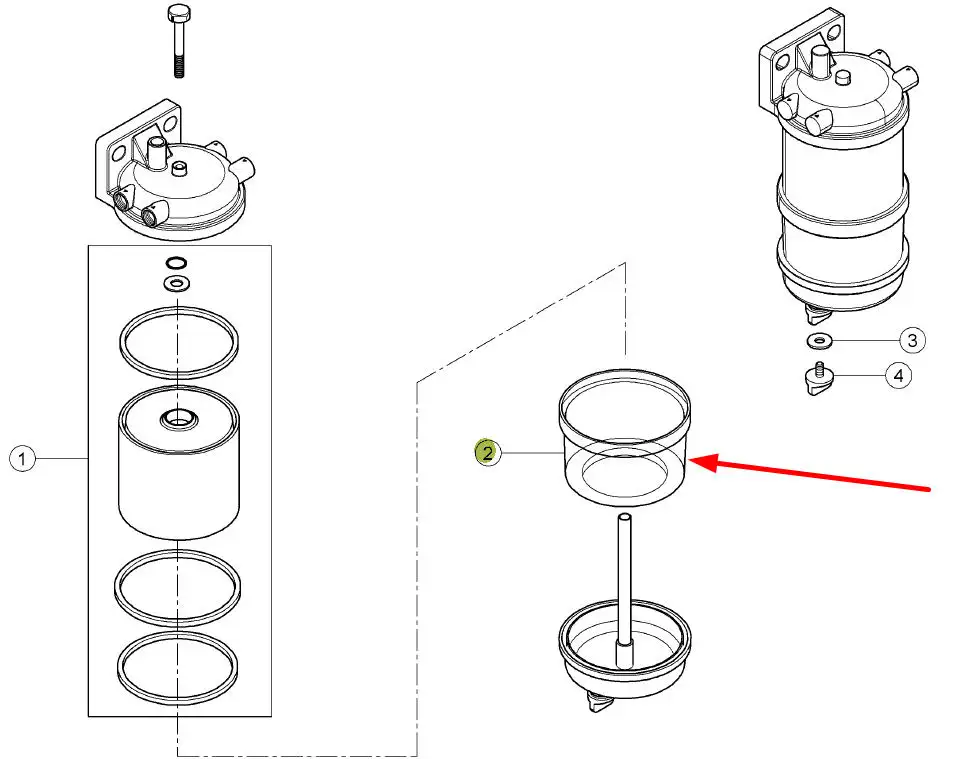 1
2
3
4