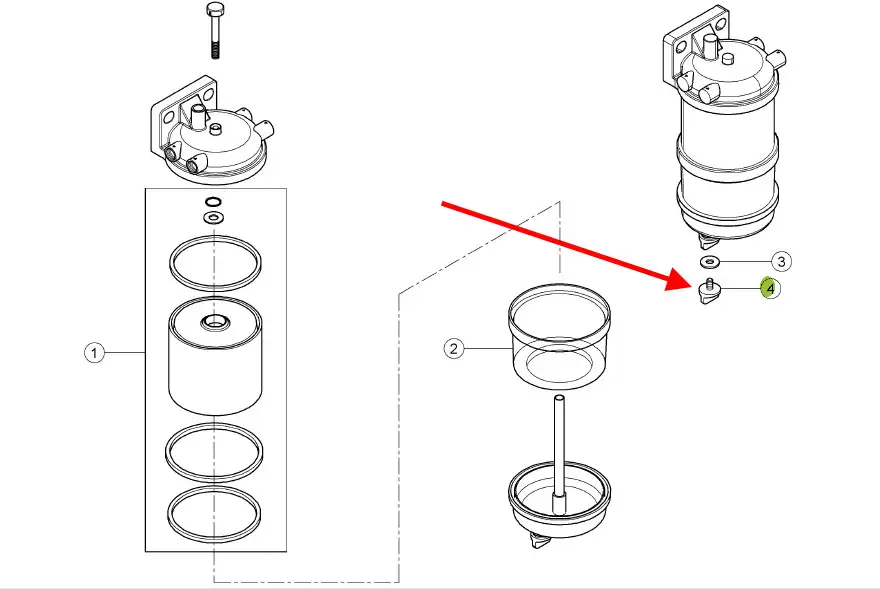 1

2

3

4