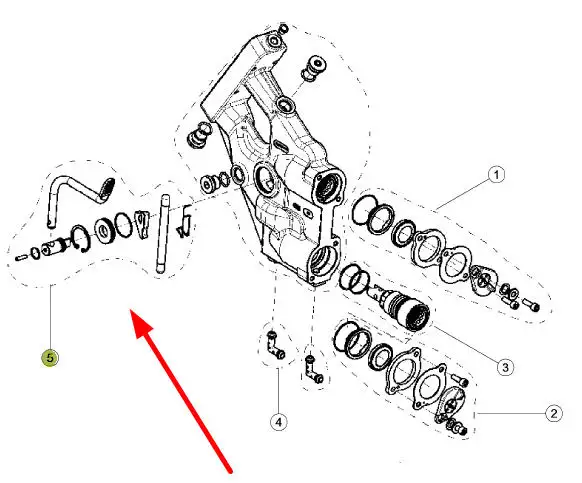 1
5
3
4
2