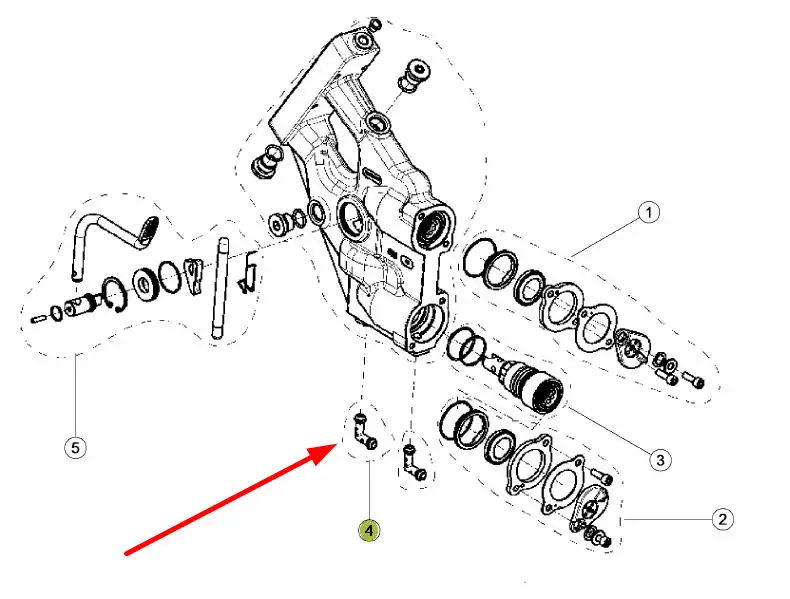 1
5
3
4
2