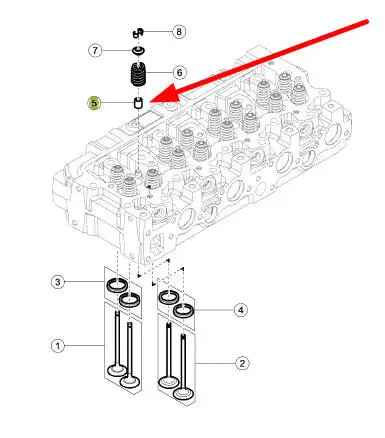 8
7
6
5
3
4
1
2