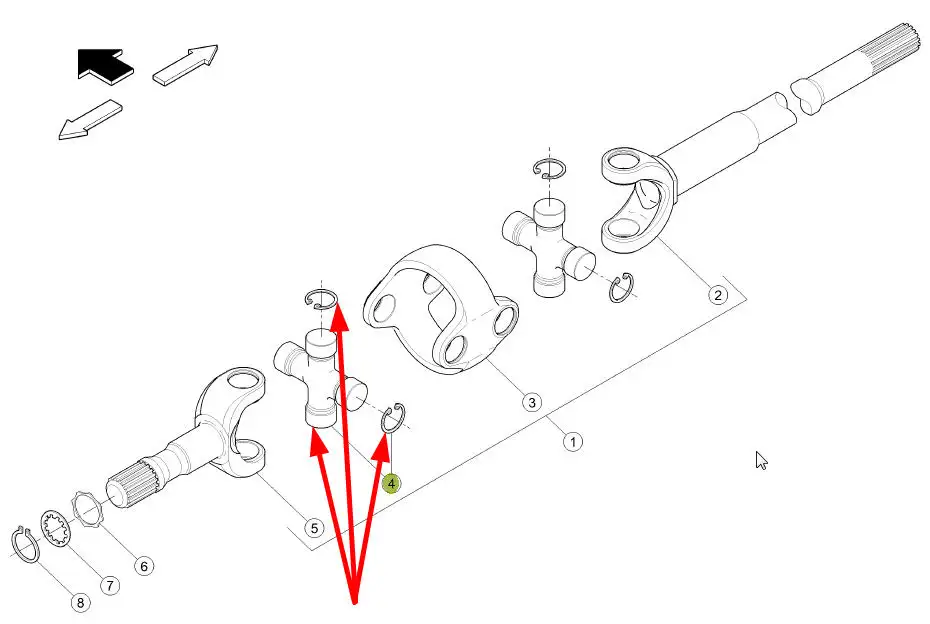 2
3
1
4
5
6
7
8