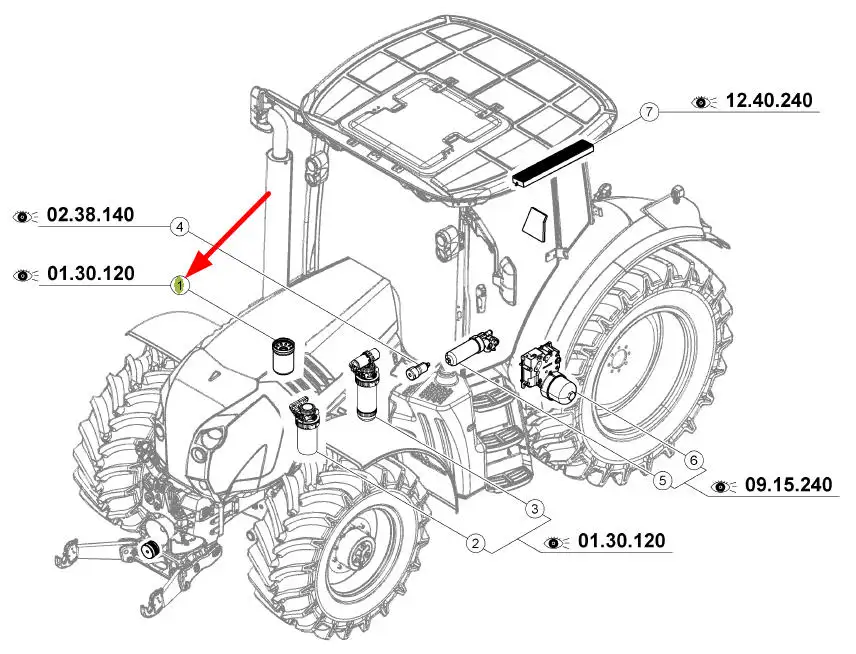 12.40.240
7
02.38.140
4
01.30.120
1
6
5
09.15.240
3
2
01.30.120