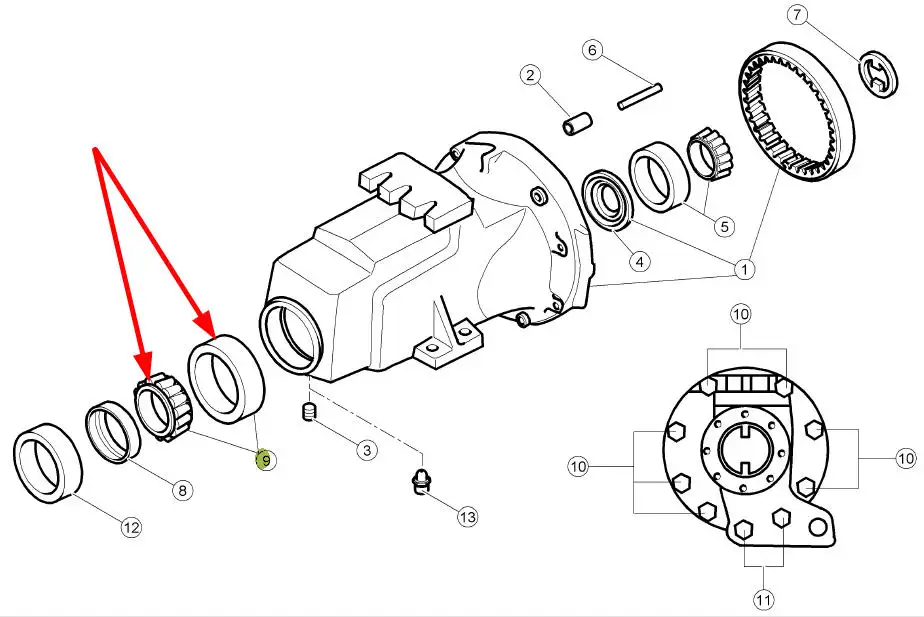 7
6
2
5
4
1
10
10
10
11
3
13
9
8
12