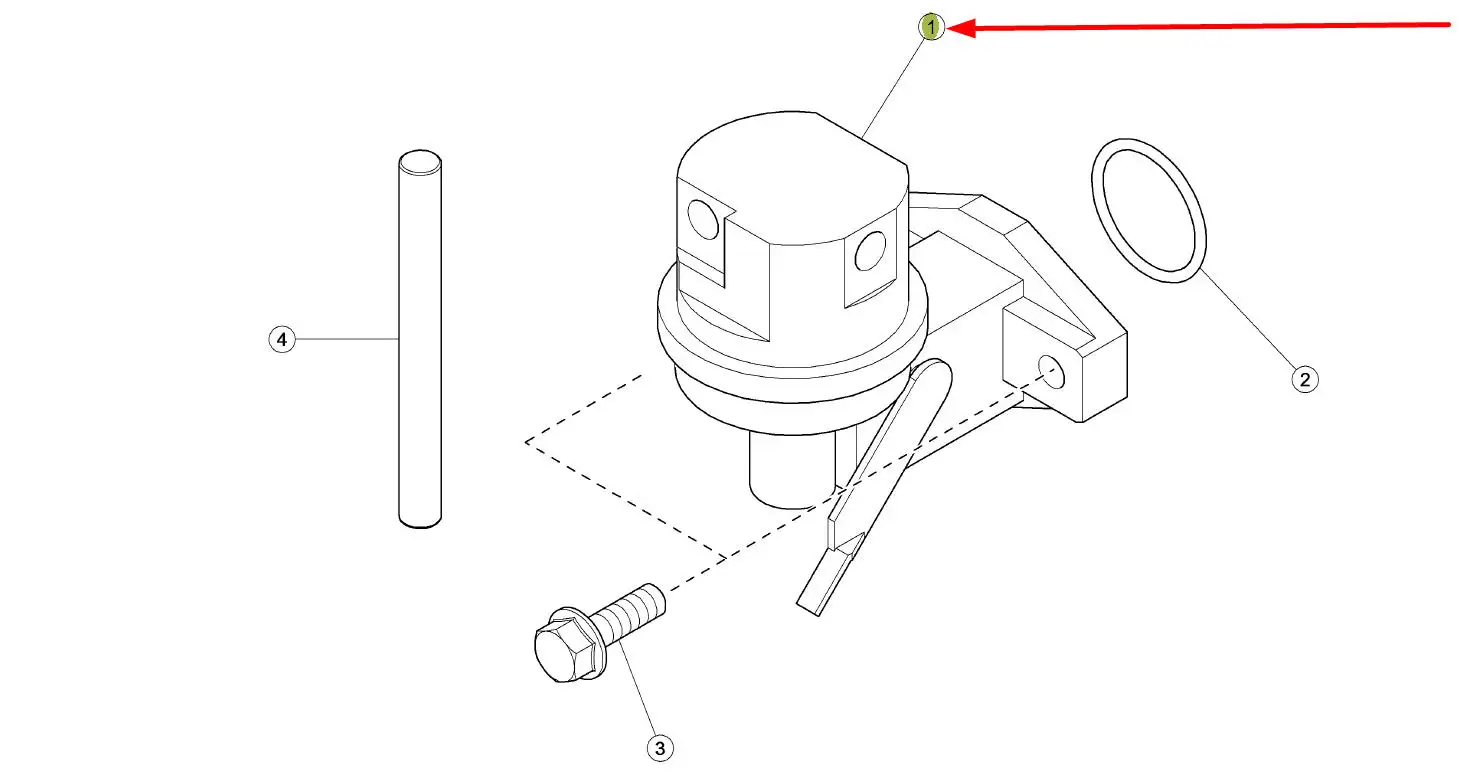 1
4
2
3