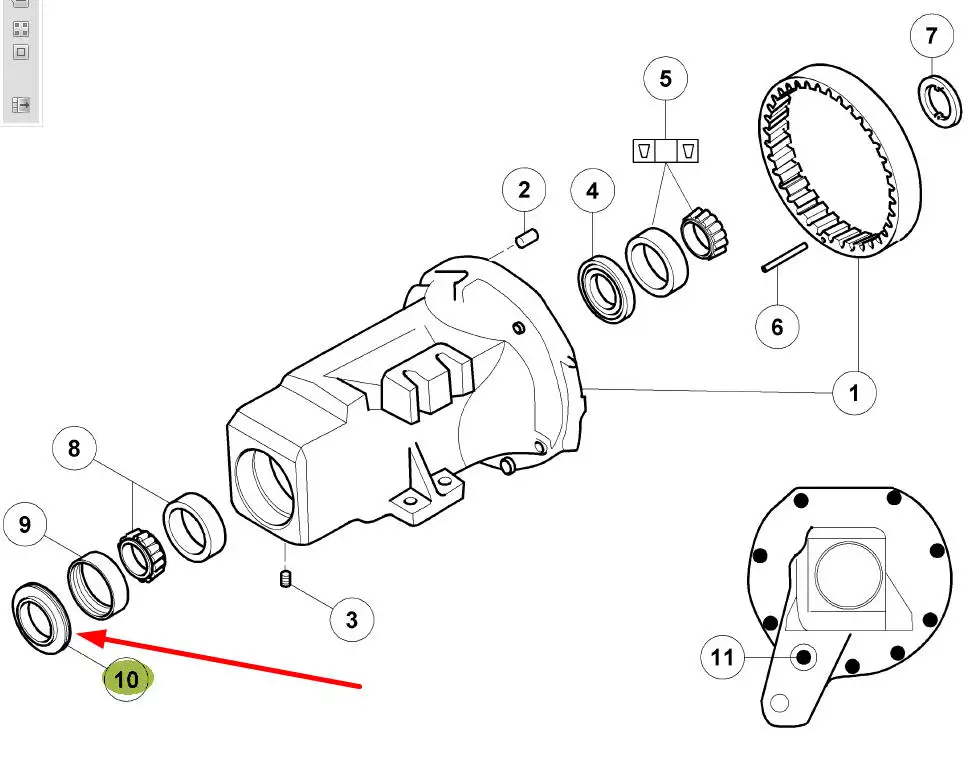 7
5
2
4
6
1
8
9
3
10
11