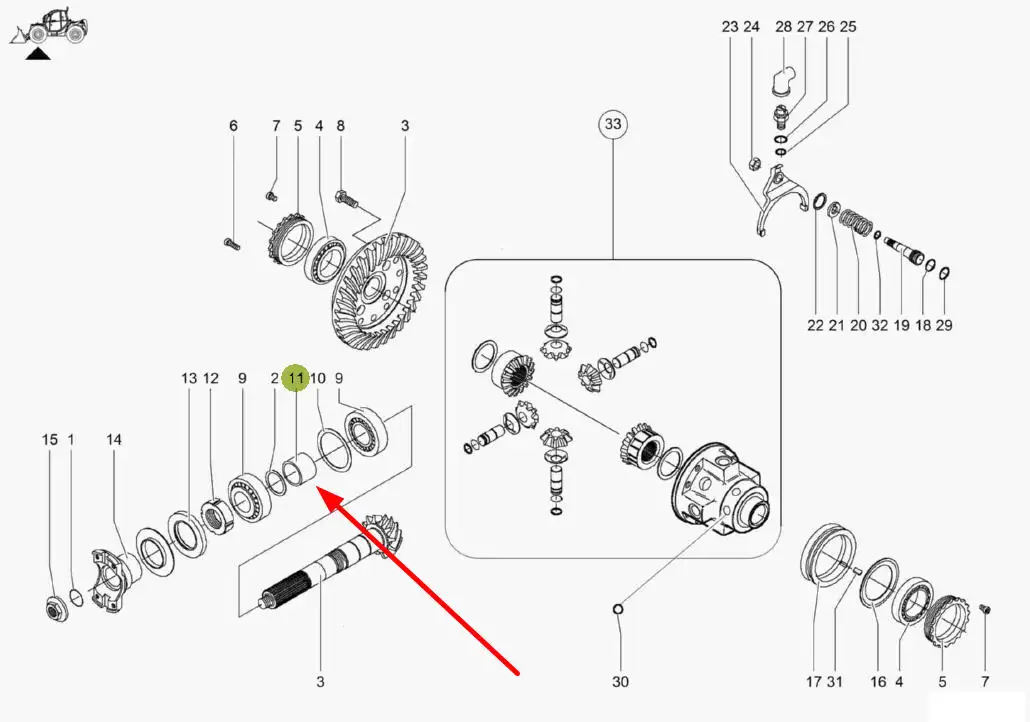 23 24 28 27 26 25

6 7 5 4 8 3

33

22 21 20 32 19 18 29

13 12 9 2 11 10 9

15 1 14

3

30

17 31 16 4 5 7