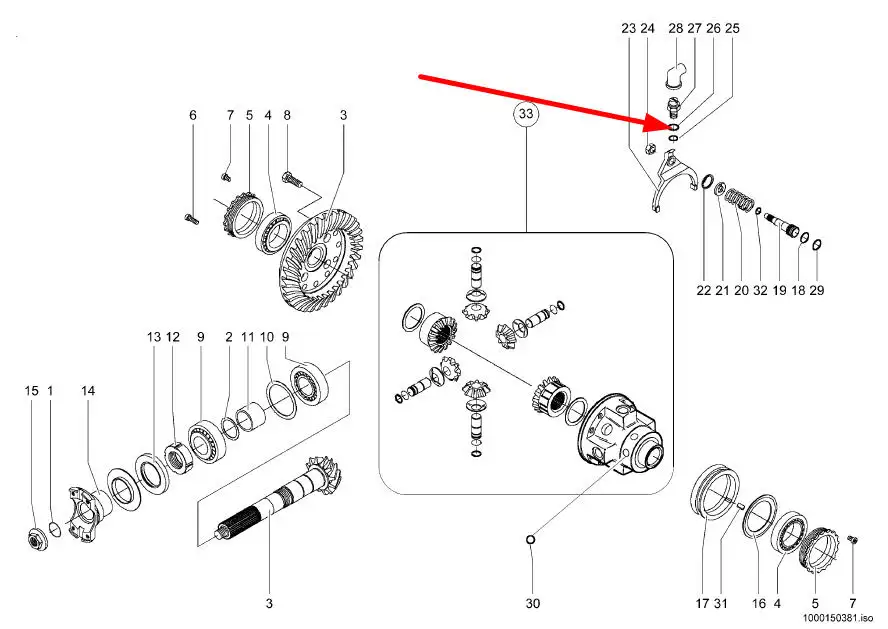 23 24 28 27 26 25

33

6 7 5 4 8 3

22 21 20 32 19 18 29

13 12 9 2 11 10 9

15 1 14

3

30

17 31 16 4 5 7

1000150381.iso